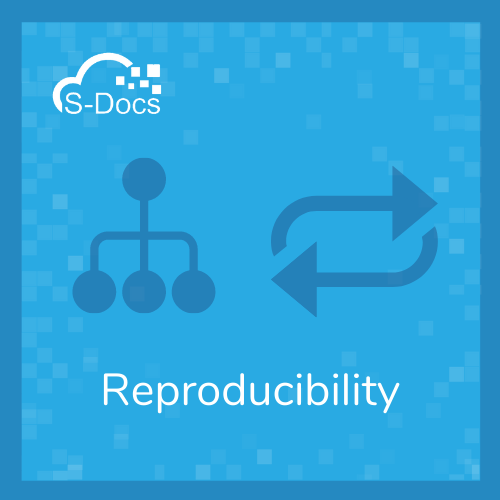 S-Docs

Reproducibility